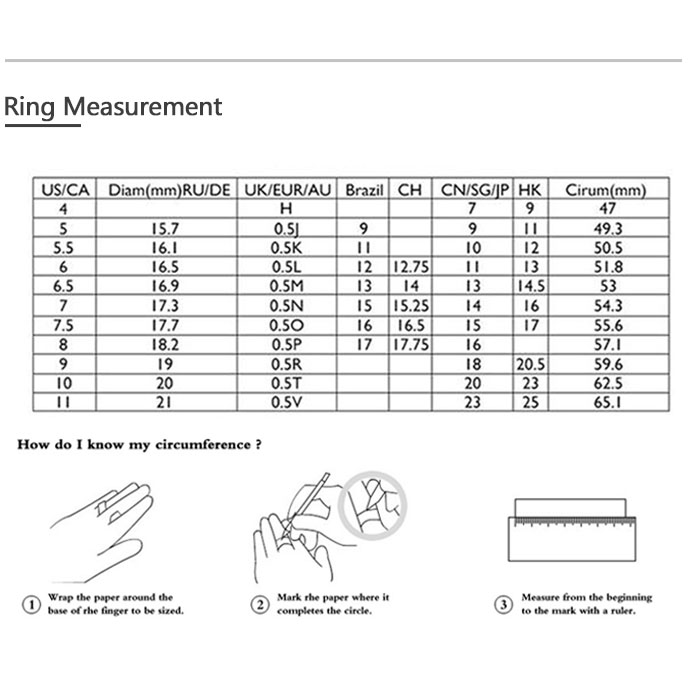 Ring Measurement

| US/CA | Diam(mm)RU/DE | UK/EUR/AU | Brazil | CH | CN/SG/JP | HK | Cirum(mm) |
|---|---|---|---|---|---|---|---|
| 4 | | H | | | 7 | 9 | 47 |
| 5 | 15.7 | 0.5J | 9 | | 9 | 11 | 49.3 |
| 5.5 | 16.1 | 0.5K | 11 | | 10 | 12 | 50.5 |
| 6 | 16.5 | 0.5L | 12 | 12.75 | 11 | 13 | 51.8 |
| 6.5 | 16.9 | 0.5M | 13 | 14 | 13 | 14.5 | 53 |
| 7 | 17.3 | 0.5N | 15 | 15.25 | 14 | 16 | 54.3 |
| 7.5 | 17.7 | 0.5O | 16 | 16.5 | 15 | 17 | 55.6 |
| 8 | 18.2 | 0.5P | 17 | 17.75 | 16 | | 57.1 |
| 9 | 19 | 0.5R | | | 18 | 20.5 | 59.6 |
| 10 | 20 | 0.5T | | | 20 | 23 | 62.5 |
| 11 | 21 | 0.5V | | | 23 | 25 | 65.1 |

How do I know my circumference ?

① Wrap the paper around the base of rhe finger to be sized.

② Mark rhe paper where it completes the circle.

③ Measure from the beginning to the mark with a ruler.